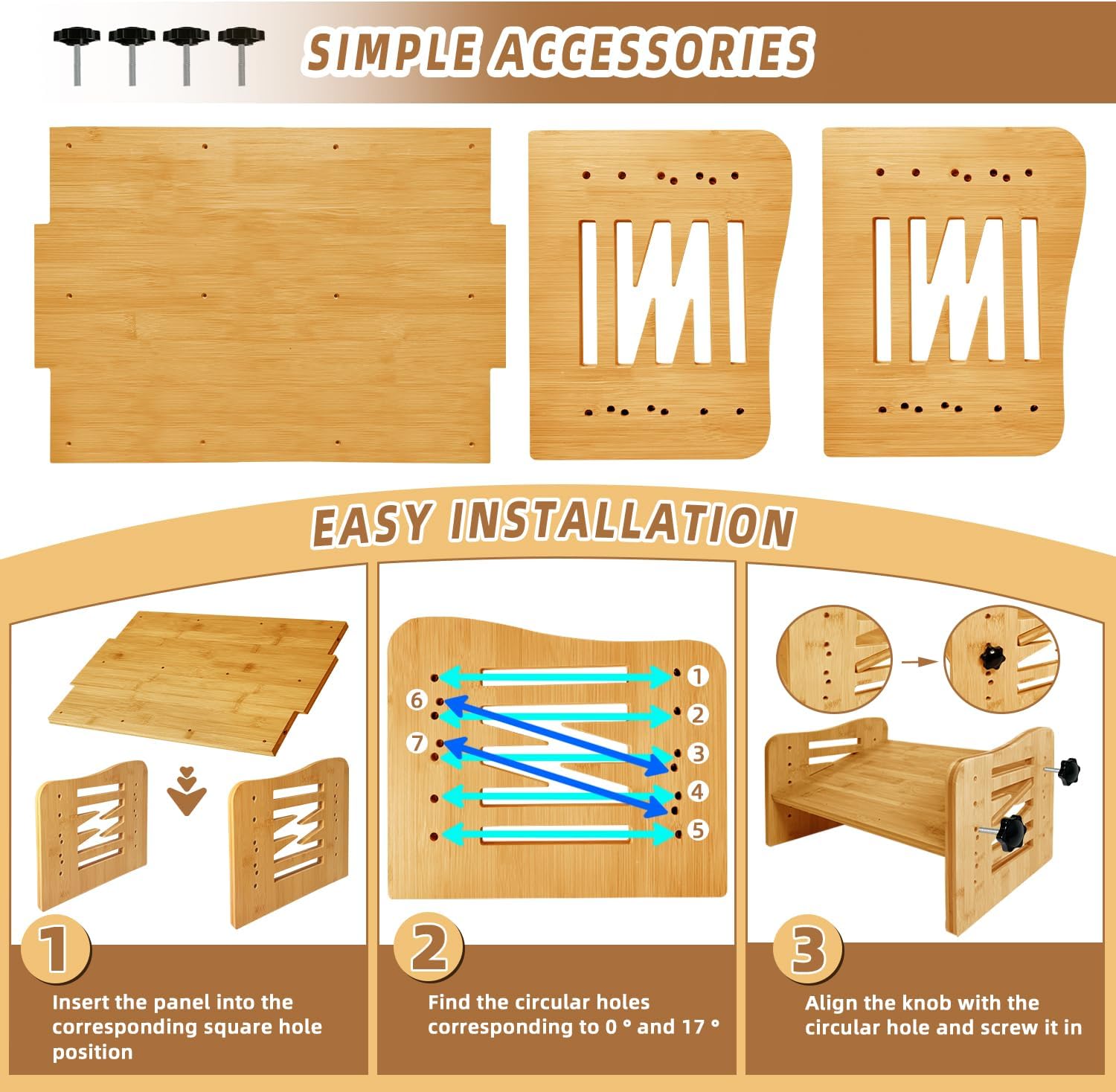 SIMPLE ACCESSORIES

EASY INSTALLATION

6
7
1
2
3
4
5

1
Insert the panel into the corresponding square hole position

2
Find the circular holes corresponding to 0 ° and 17 °

3
Align the knob with the circular hole and screw it in